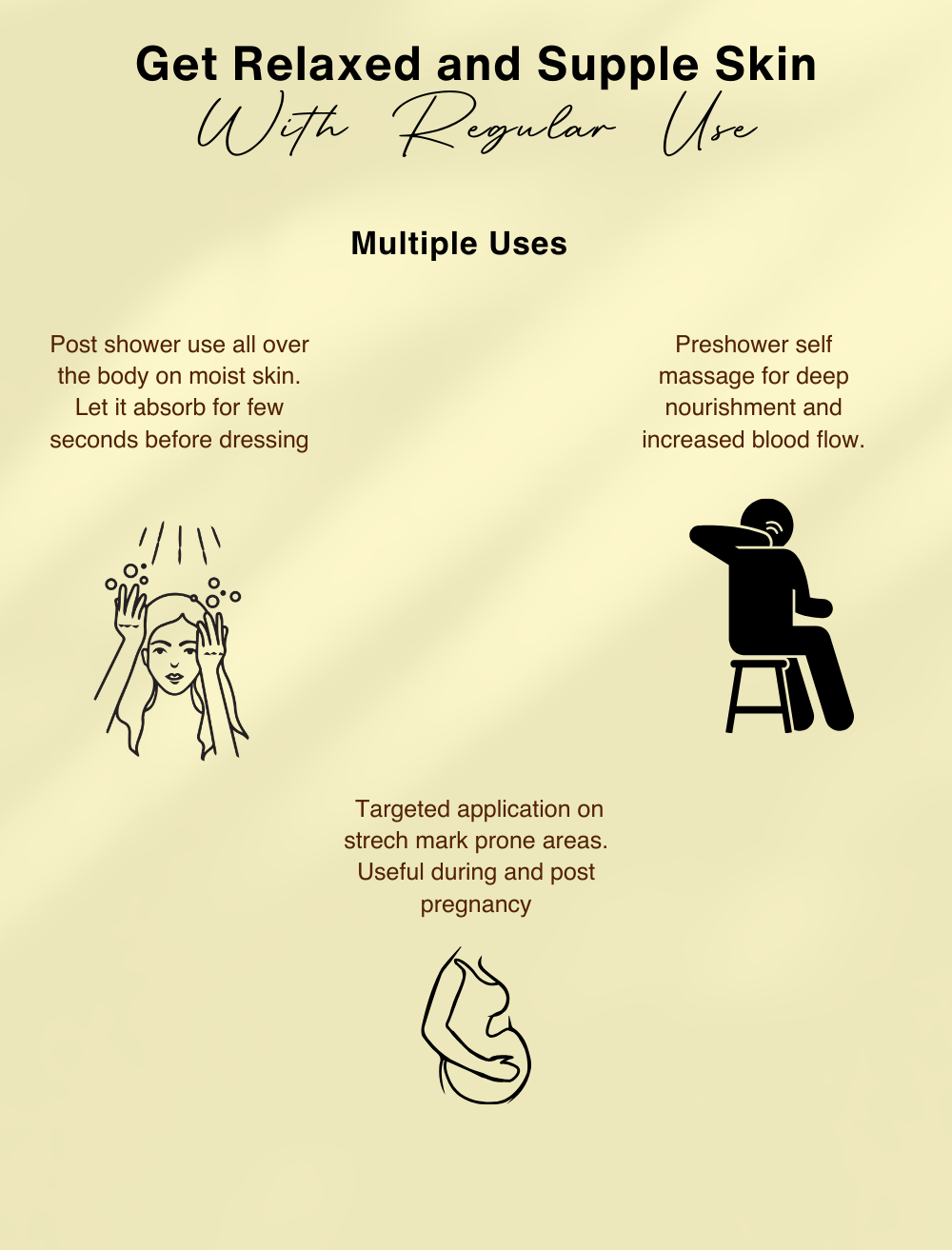 Get Relaxed and Supple Skin
With Regular Use

Multiple Uses

Post shower use all over the body on moist skin. Let it absorb for few seconds before dressing

Preshower self massage for deep nourishment and increased blood flow.

Targeted application on strech mark prone areas. Useful during and post pregnancy